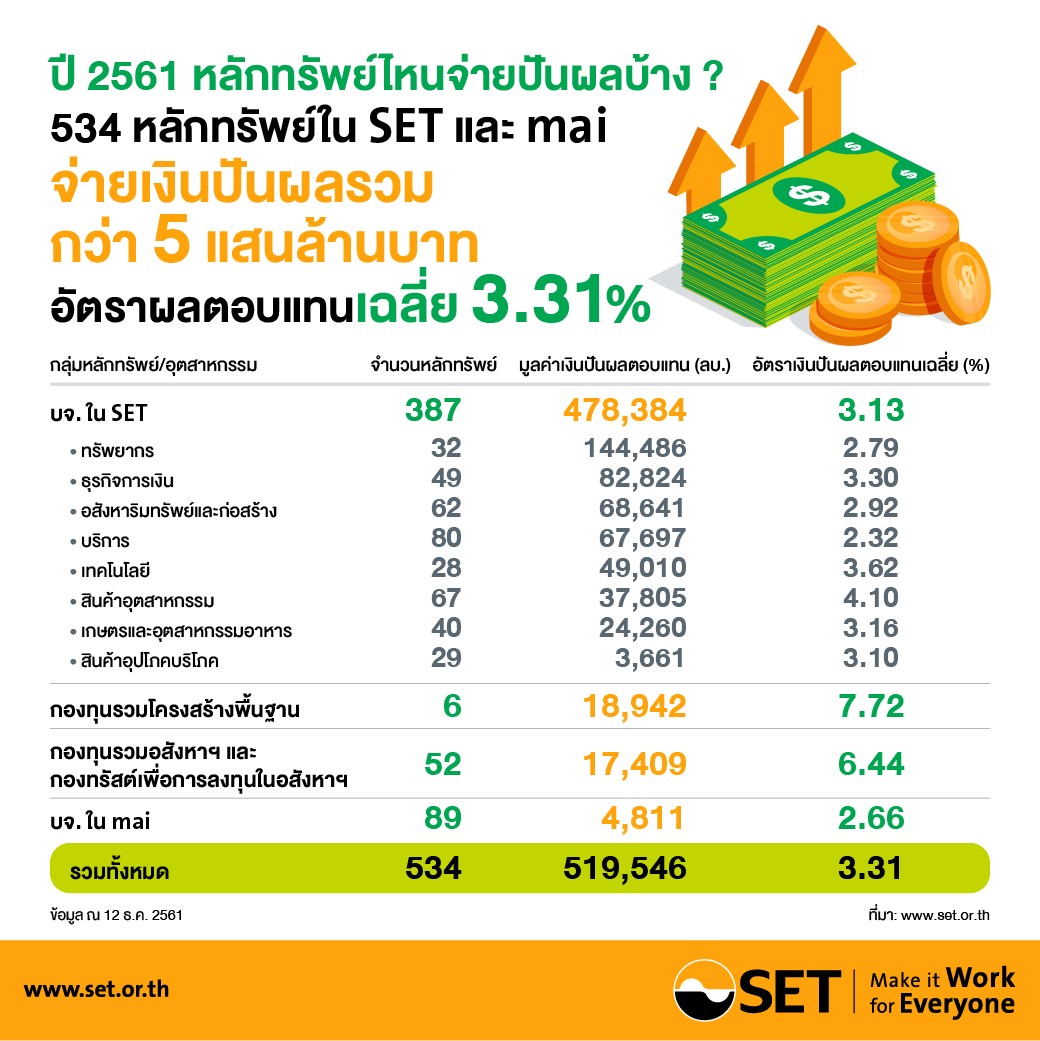 ปี 2561 หลักทรัพย์ไหนจ่ายปันผลบ้าง ?
534 หลักทรัพย์ใน SET และ mai
จ่ายเงินปันผลรวม
กว่า 5 แสนล้านบาท
อัตราผลตอบแทนเฉลี่ย 3.31%

| กลุ่มหลักทรัพย์/อุตสาหกรรม | จำนวนหลักทรัพย์ | มูลค่าเงินปันผลตอบแทน (ลบ.) | อัตราเงินปันผลตอบแทนเฉลี่ย (%) |
|---|---|---|---|
| บจ. ใน SET | 387 | 478,384 | 3.13 |
| • ทรัพยากร | 32 | 144,486 | 2.79 |
| • ธุรกิจการเงิน | 49 | 82,824 | 3.30 |
| • อสังหาริมทรัพย์และก่อสร้าง | 62 | 68,641 | 2.92 |
| • บริการ | 80 | 67,697 | 2.32 |
| • เทคโนโลยี | 28 | 49,010 | 3.62 |
| • สินค้าอุตสาหกรรม | 67 | 37,805 | 4.10 |
| • เกษตรและอุตสาหกรรมอาหาร | 40 | 24,260 | 3.16 |
| • สินค้าอุปโภคบริโภค | 29 | 3,661 | 3.10 |
| กองทุนรวมโครงสร้างพื้นฐาน | 6 | 18,942 | 7.72 |
| กองทุนรวมอสังหาฯ และ กองทรัสต์เพื่อการลงทุนในอสังหาฯ | 52 | 17,409 | 6.44 |
| บจ. ใน mai | 89 | 4,811 | 2.66 |
| รวมทั้งหมด | 534 | 519,546 | 3.31 |

ข้อมูล ณ 12 ธ.ค. 2561
ที่มา: www.set.or.th

www.set.or.th
SET Make it Work for Everyone